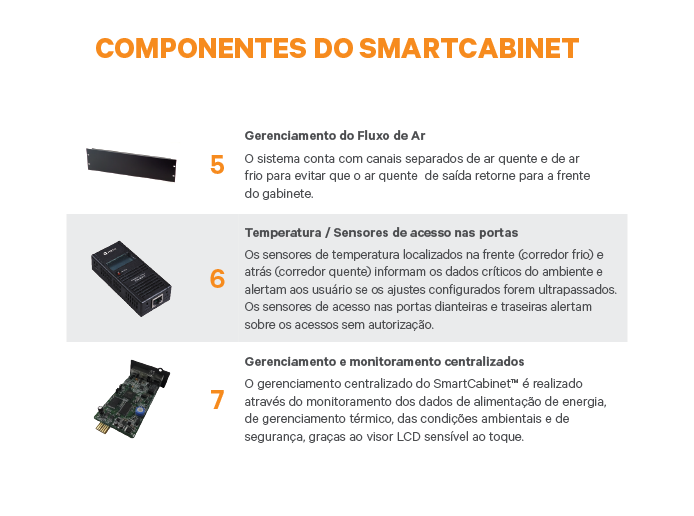 COMPONENTES DO SMARTCABINET

5

Gerenciamento do Fluxo de Ar

O sistema conta com canais separados de ar quente e de ar frio para evitar que o ar quente de saída retorne para a frente do gabinete.

6

Temperatura / Sensores de acesso nas portas

Os sensores de temperatura localizados na frente (corredor frio) e atrás (corredor quente) informam os dados críticos do ambiente e alertam aos usuário se os ajustes configurados forem ultrapassados. Os sensores de acesso nas portas dianteiras e traseiras alertam sobre os acessos sem autorização.

7

Gerenciamento e monitoramento centralizados

O gerenciamento centralizado do SmartCabinet™ é realizado através do monitoramento dos dados de alimentação de energia, de gerenciamento térmico, das condições ambientais e de segurança, graças ao visor LCD sensível ao toque.