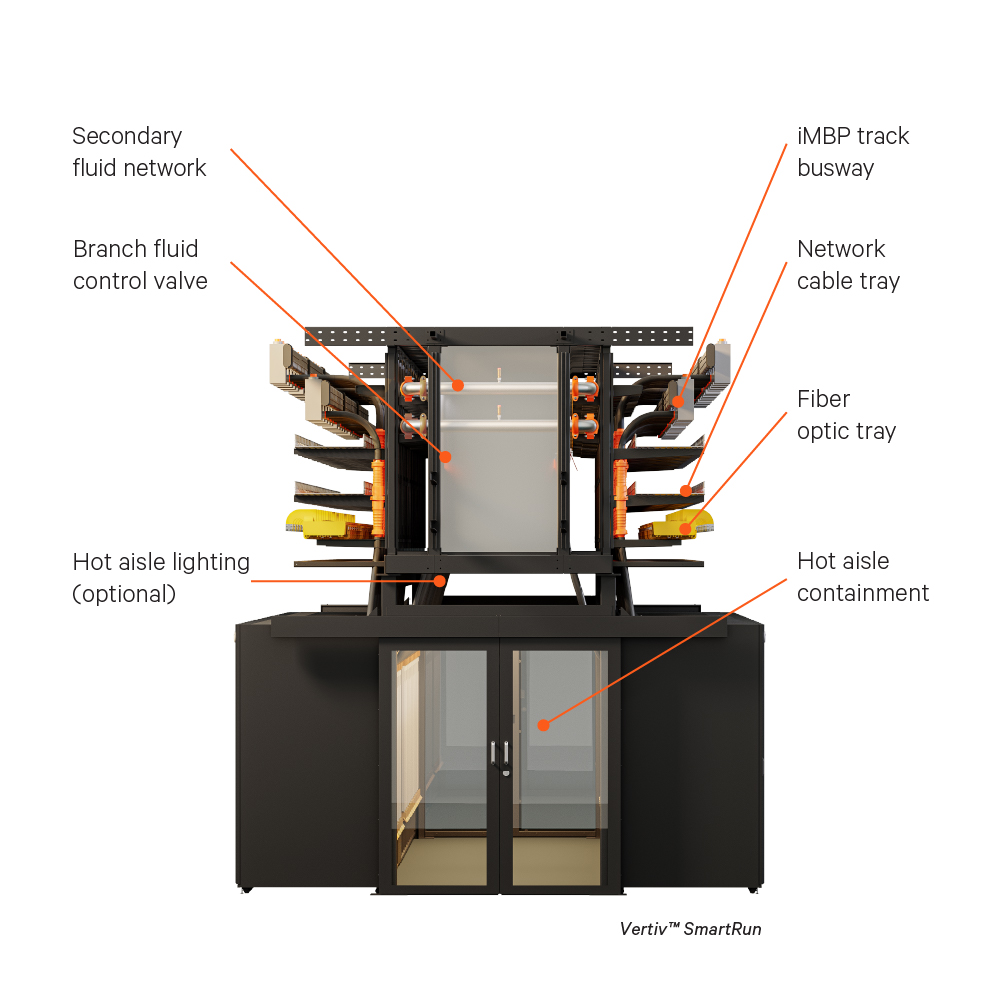 Secondary fluid network

Branch fluid control valve

Hot aisle lighting (optional)

iMBP track busway

Network cable tray

Fiber optic tray

Hot aisle containment

Vertiv™ SmartRun